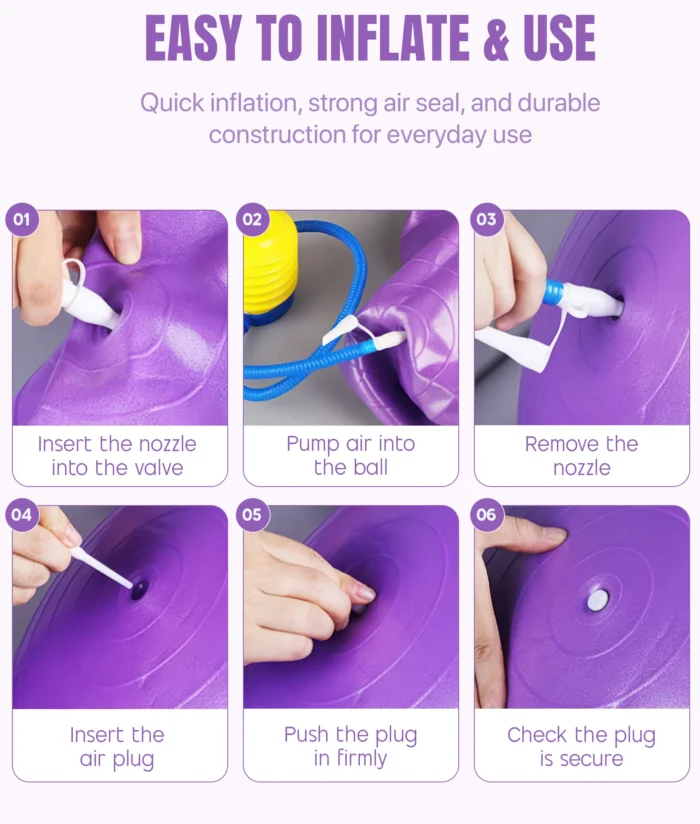 EASY TO INFLATE & USE

Quick inflation, strong air seal, and durable construction for everyday use

01

Insert the nozzle into the valve

02

Pump air into the ball

03

Remove the nozzle

04

Insert the air plug

05

Push the plug in firmly

06

Check the plug is secure