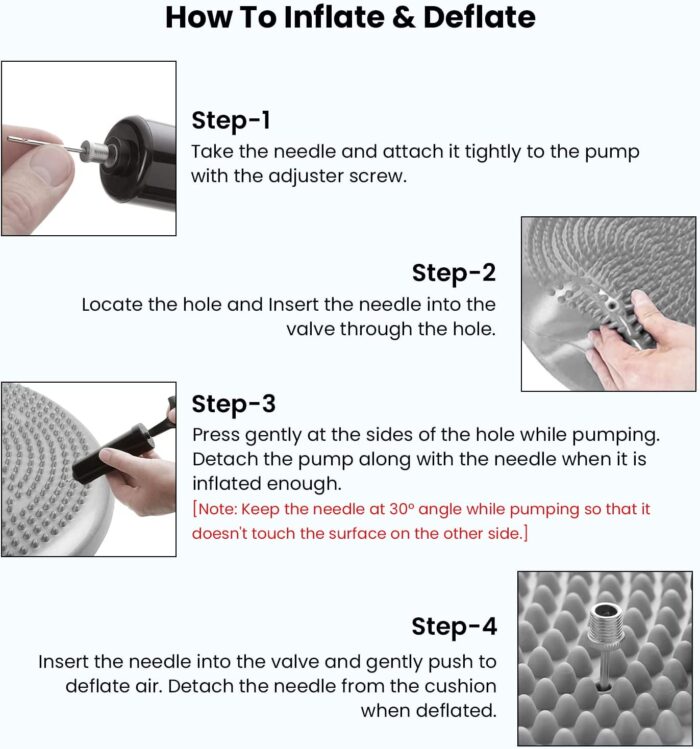 How To Inflate & Deflate

Step-1
Take the needle and attach it tightly to the pump with the adjuster screw.

Step-2
Locate the hole and Insert the needle into the valve through the hole.

Step-3
Press gently at the sides of the hole while pumping. Detach the pump along with the needle when it is inflated enough.
[Note: Keep the needle at 30° angle while pumping so that it doesn't touch the surface on the other side.]

Step-4
Insert the needle into the valve and gently push to deflate air. Detach the needle from the cushion when deflated.