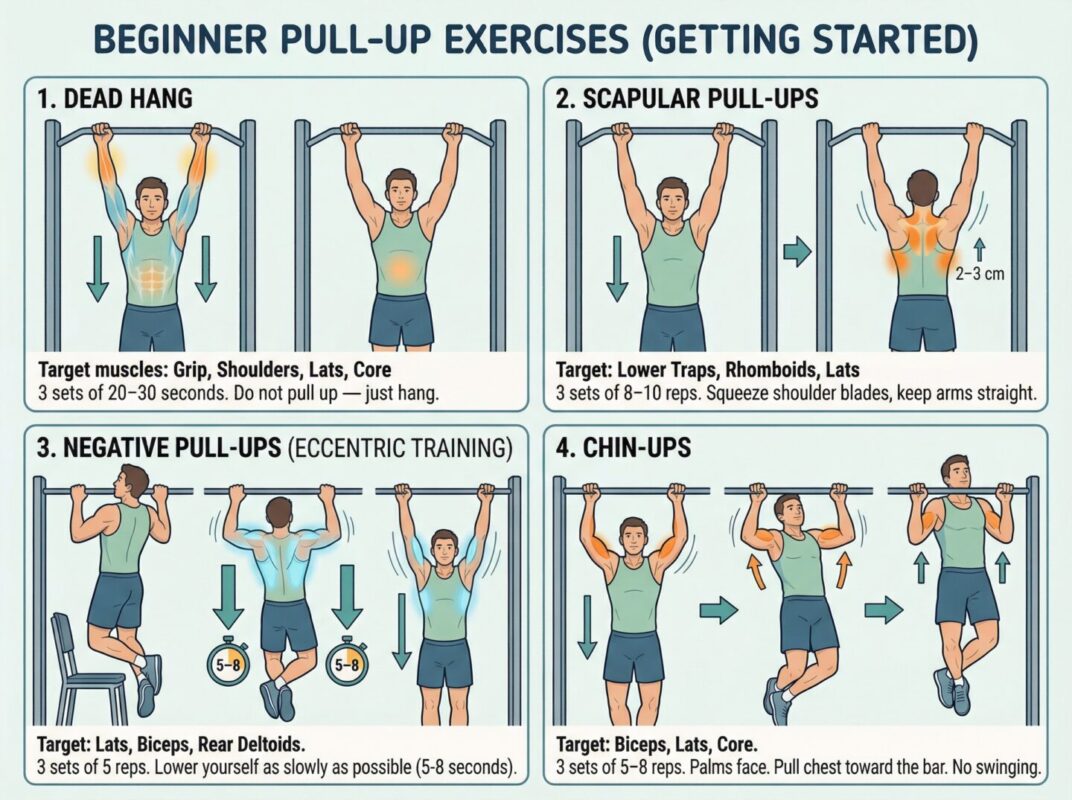 BEGINNER PULL-UP EXERCISES (GETTING STARTED)

1. DEAD HANG

Target muscles: Grip, Shoulders, Lats, Core
3 sets of 20–30 seconds. Do not pull up — just hang.

2. SCAPULAR PULL-UPS

2–3 cm

Target: Lower Traps, Rhomboids, Lats
3 sets of 8–10 reps. Squeeze shoulder blades, keep arms straight.

3. NEGATIVE PULL-UPS (ECCENTRIC TRAINING)

5–8

5–8

Target: Lats, Biceps, Rear Deltoids.
3 sets of 5 reps. Lower yourself as slowly as possible (5-8 seconds).

4. CHIN-UPS

Target: Biceps, Lats, Core.
3 sets of 5–8 reps. Palms face. Pull chest toward the bar. No swinging.