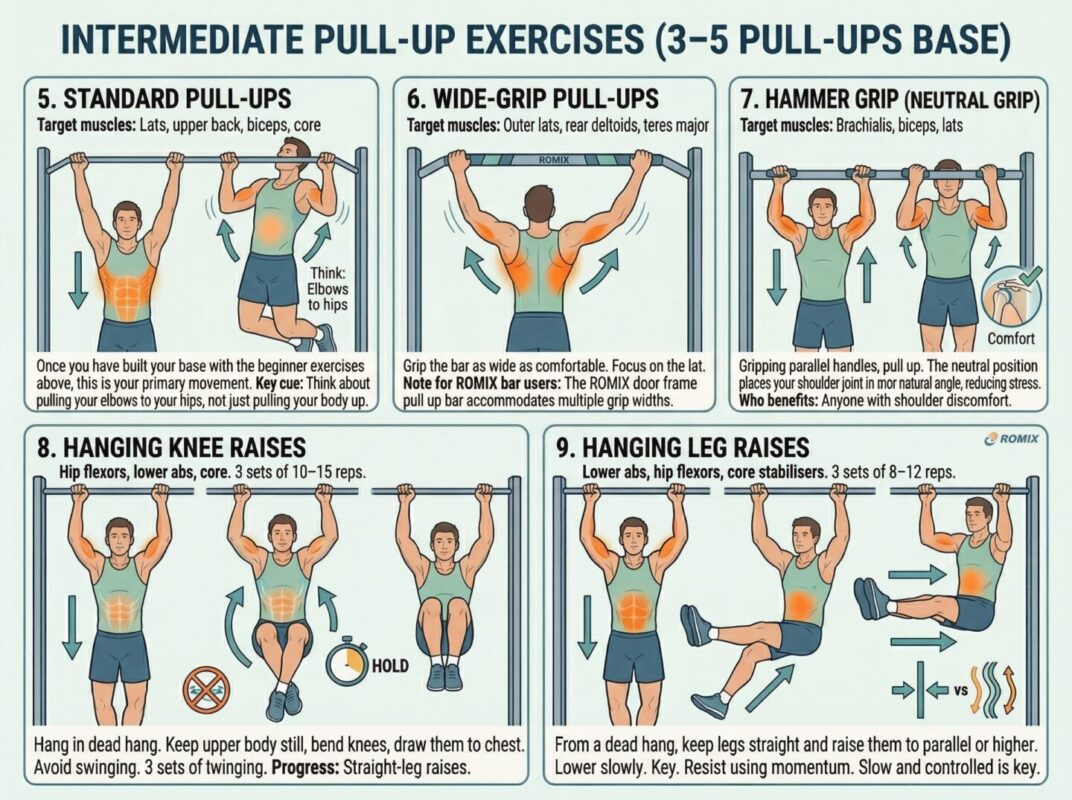 INTERMEDIATE PULL-UP EXERCISES (3–5 PULL-UPS BASE)

5. STANDARD PULL-UPS
Target muscles: Lats, upper back, biceps, core

Think: Elbows to hips

Once you have built your base with the beginner exercises above, this is your primary movement. Key cue: Think about pulling your elbows to your hips, not just pulling your body up.

6. WIDE-GRIP PULL-UPS
Target muscles: Outer lats, rear deltoids, teres major

ROMIX

Grip the bar as wide as comfortable. Focus on the lat.
Note for ROMIX bar users: The ROMIX door frame pull up bar accommodates multiple grip widths.

7. HAMMER GRIP (NEUTRAL GRIP)
Target muscles: Brachialis, biceps, lats

Comfort

Gripping parallel handles, pull up. The neutral position places your shoulder joint in mor natural angle, reducing stress.
Who benefits: Anyone with shoulder discomfort.

8. HANGING KNEE RAISES
Hip flexors, lower abs, core. 3 sets of 10–15 reps.

HOLD

Hang in dead hang. Keep upper body still, bend knees, draw them to chest. Avoid swinging. 3 sets of twinging. Progress: Straight-leg raises.

9. HANGING LEG RAISES
ROMIX
Lower abs, hip flexors, core stabilisers. 3 sets of 8–12 reps.

vs

From a dead hang, keep legs straight and raise them to parallel or higher. Lower slowly. Key. Resist using momentum. Slow and controlled is key.